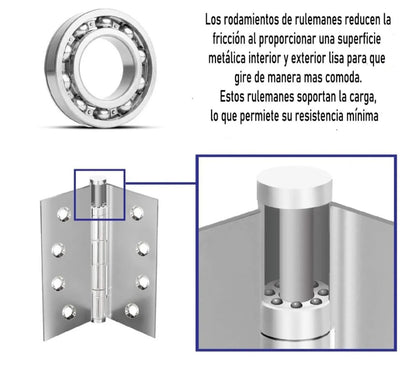 Los rodamientos de rulemanes reducen la fricción al proporcionar una superficie metálica interior y exterior lisa para que gire de manera mas comoda.
Estos rulemanes soportan la carga, lo que permiete su resistencia mínima