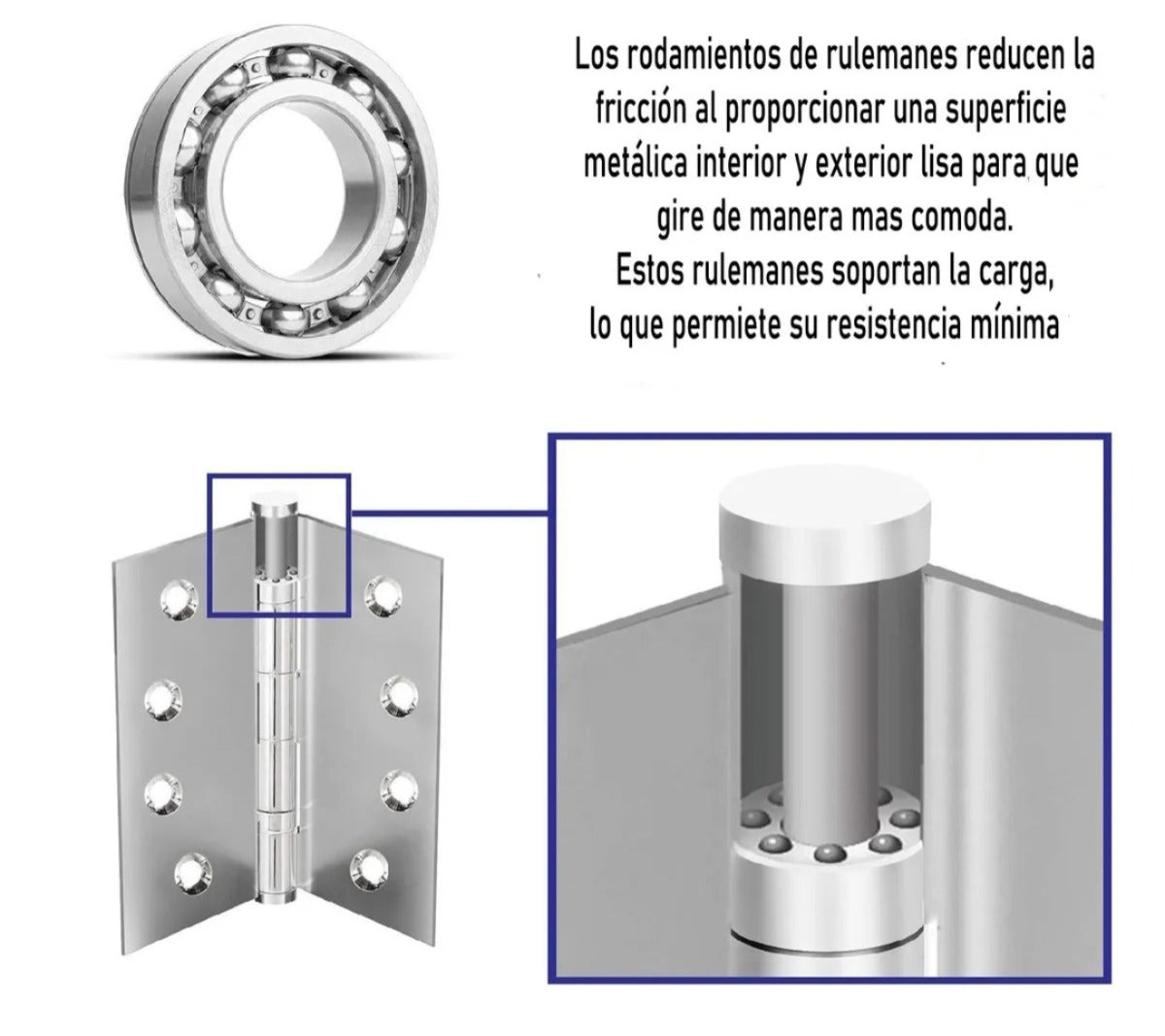 Los rodamientos de rulemanes reducen la fricción al proporcionar una superficie metálica interior y exterior lisa para que gire de manera mas comoda.
Estos rulemanes soportan la carga, lo que permiete su resistencia mínima