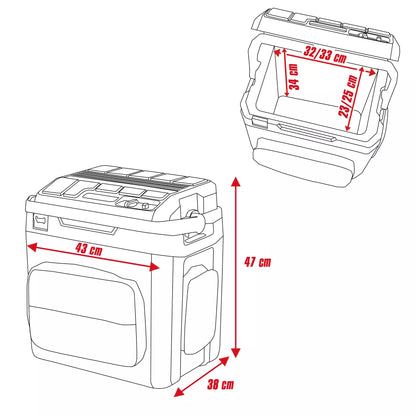 32/33 cm
34 cm
23/25 cm
43 cm
47 cm
38 cm