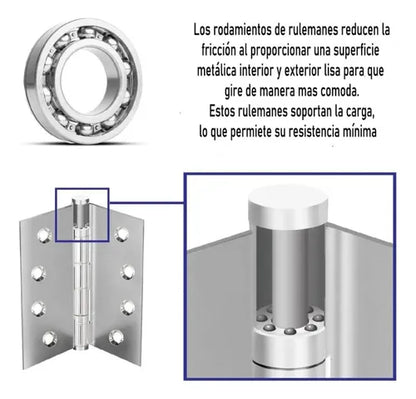 Los rodamientos de rulemanes reducen la fricción al proporcionar una superficie metálica interior y exterior lisa para que gire de manera mas comoda.
Estos rulemanes soportan la carga, lo que permiete su resistencia mínima