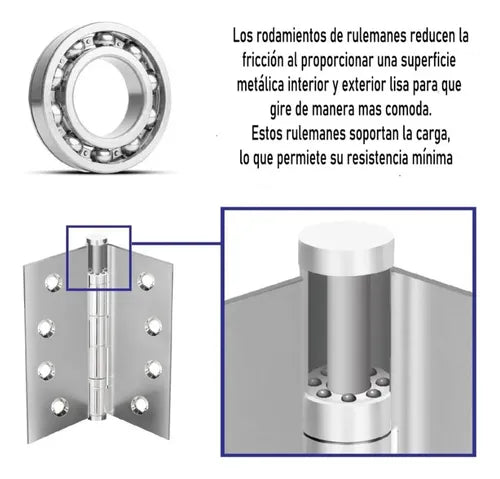 Los rodamientos de rulemanes reducen la fricción al proporcionar una superficie metálica interior y exterior lisa para que gire de manera mas comoda.
Estos rulemanes soportan la carga, lo que permiete su resistencia mínima