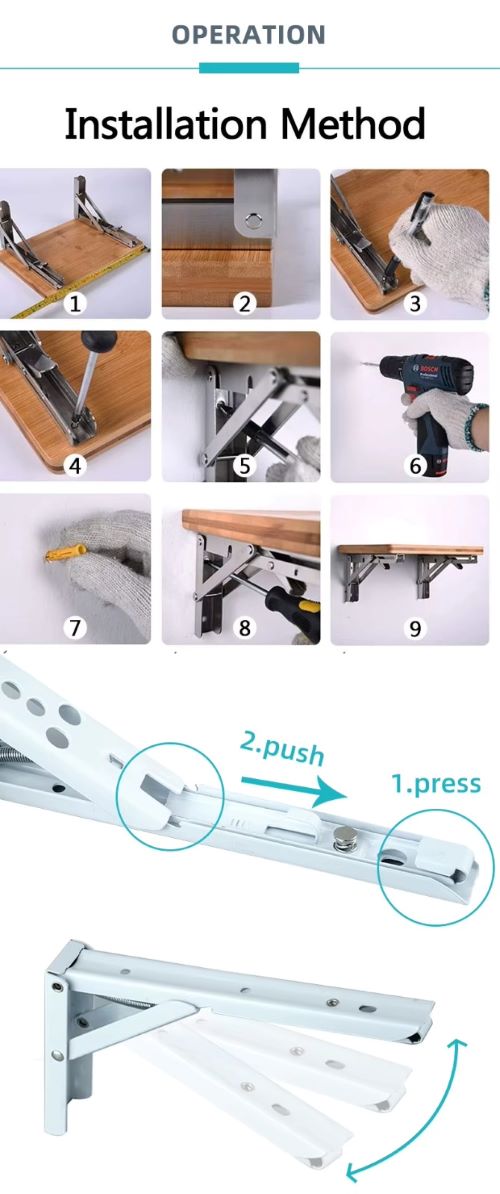 OPERATION

Installation Method

1

2

3

4

5

6

7

8

9

2.push

1.press