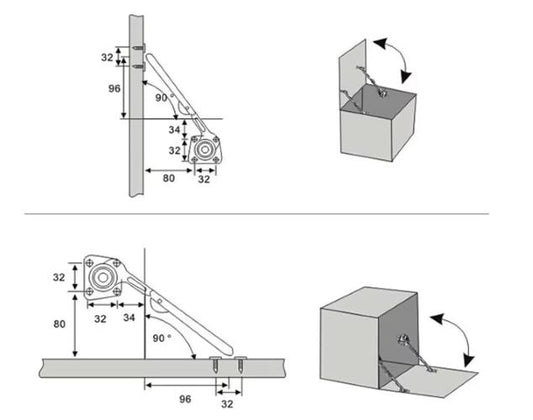 32
96
90 °
34
32
80
32

32
32
34
80
90 °
96
32