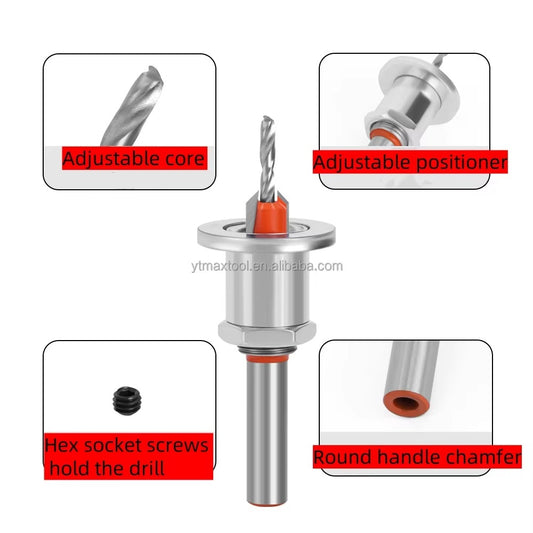 Adjustable core

Adjustable positioner

ytmaxtool.en.alibaba.com

Hex socket screws hold the drill

Round handle chamfer