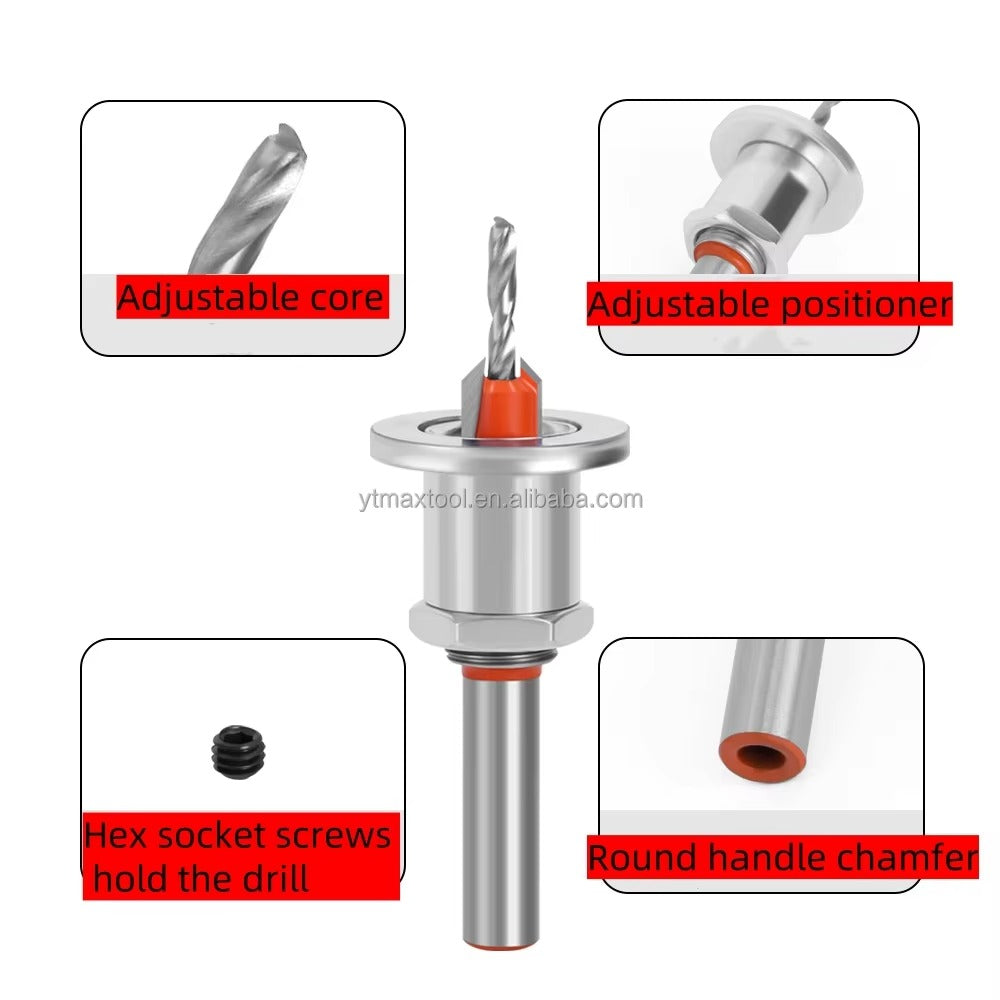 Adjustable core

Adjustable positioner

ytmaxtool.en.alibaba.com

Hex socket screws hold the drill

Round handle chamfer