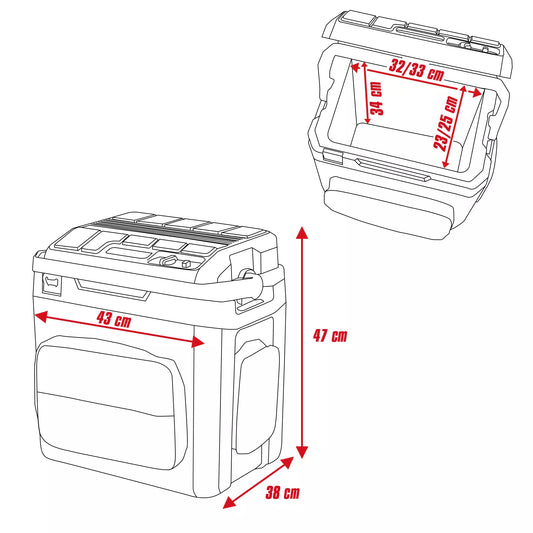 32/33 cm
34 cm
23/25 cm
43 cm
47 cm
38 cm