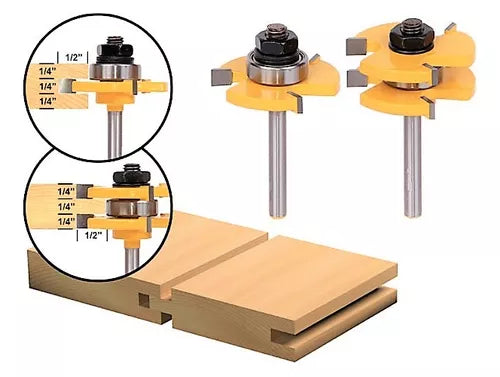 1/2"
1/4"
1/4"
1/4"

1/4"
1/4"
1/4"
1/2"